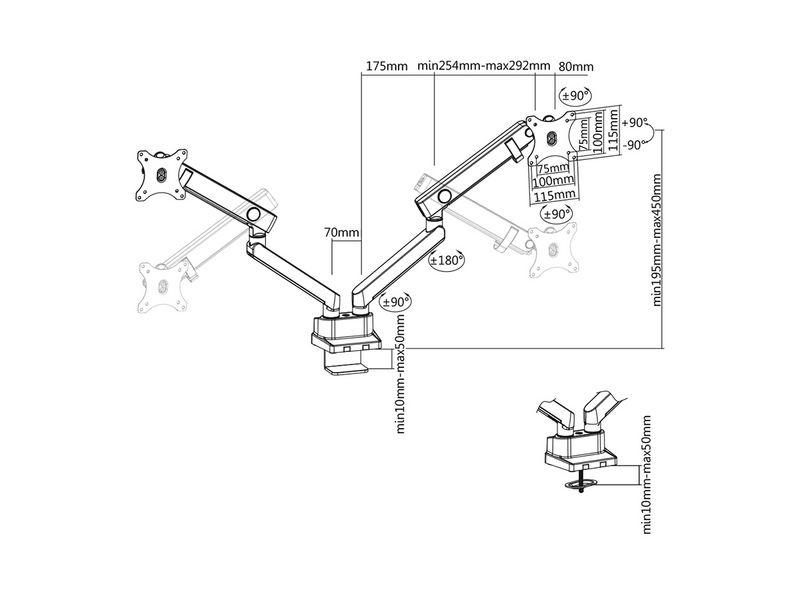 175mm
min254mm-max292mm
80mm
±90°
75mm
100mm
115mm
+90°
-90°
75mm
100mm
115mm
±90°
70mm
±180°
±90°
min195mm-max450mm
min10mm-max50mm
min10mm-max50mm