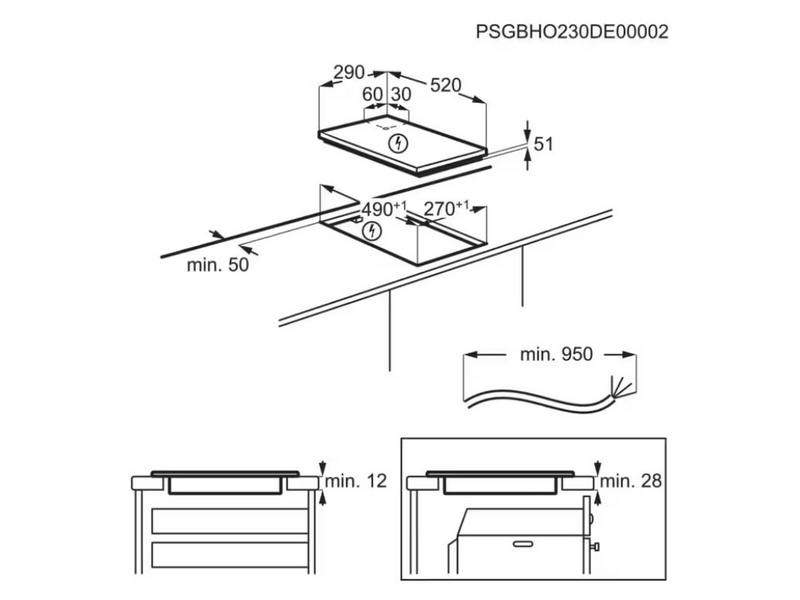 PSGBHO230DE00002

290
520
60
30
51

$490^{+1}$
$270^{+1}$
min. 50

min. 950

min. 12

min. 28