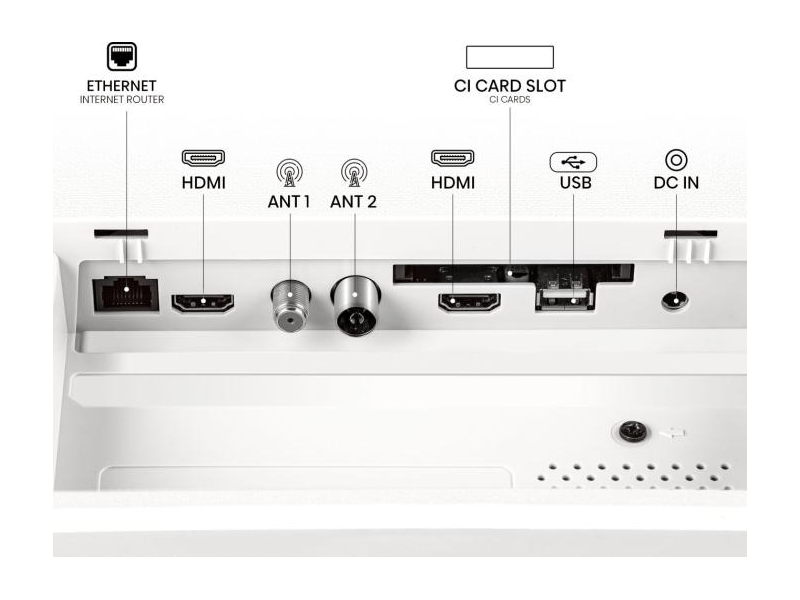 ETHERNET
INTERNET ROUTER

CI CARD SLOT
CI CARDS

HDMI

ANT 1

ANT 2

HDMI

USB

DC IN