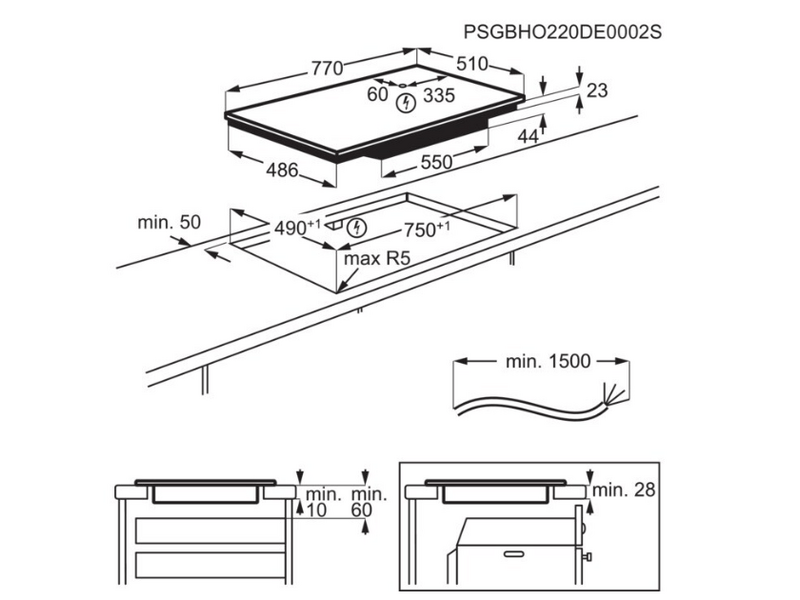 PSGBHO220DE0002S

770
510
60
335
23
44
486
550

min. 50
$490^{+1}$
$750^{+1}$
max R5

min. 1500

min. 10
min. 60

min. 28