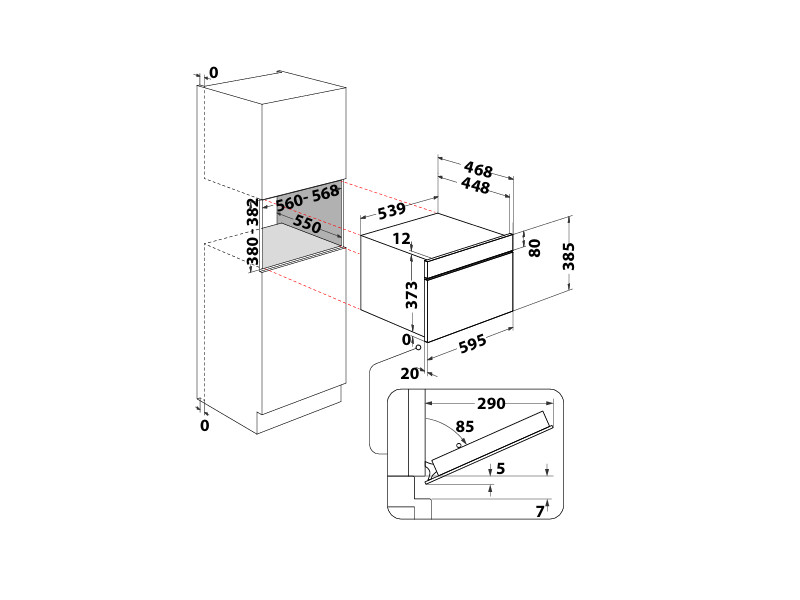 0
560- 568
550
380- 382
0
468
448
539
12
80
385
373
0
595
20
290
85
5
7