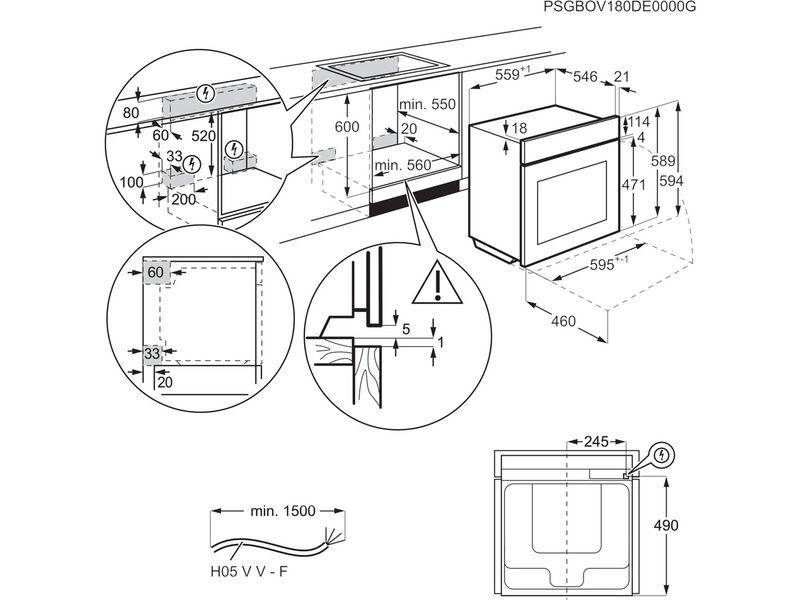 PSGBOV180DE0000G

80
60
520
33
100
200
600
min. 550
20
min. 560
$559^{+1}$
546
21
18
114
4
589
594
471
$595^{+-1}$
460
60
33
20
5
1
245
490
min. 1500
H05 V V - F