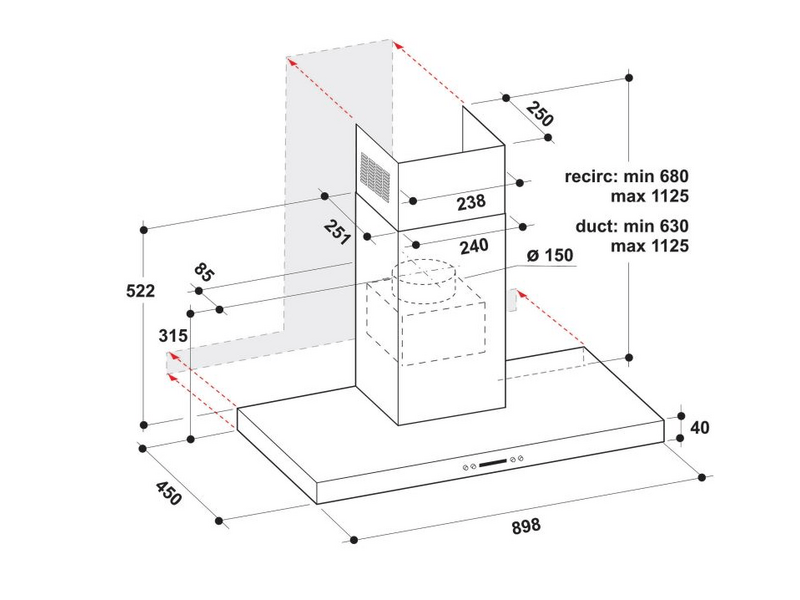 250

recirc: min 680
max 1125

238

duct: min 630
max 1125

251

240

ø 150

85

522

315

40

450

898