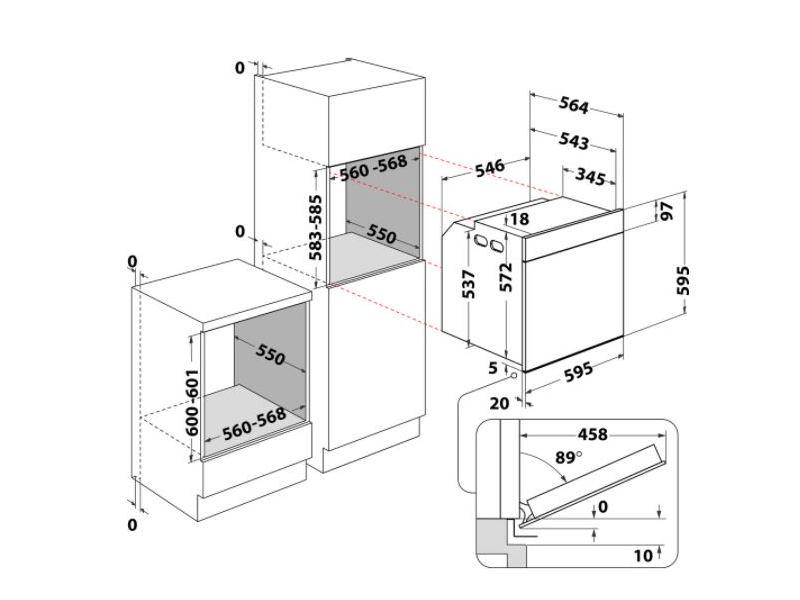 0
560 -568
583-585
550
0
0
550
600-601
560-568
0
564
543
546
345
18
97
537
572
595
5
595
20
458
89°
0
10