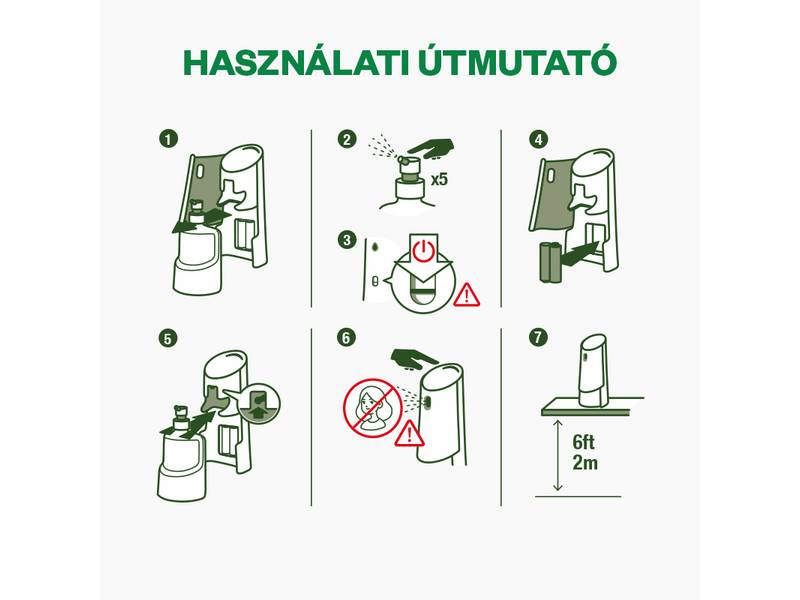 HASZNÁLATI ÚTMUTATÓ

1

2

x5

3

4

5

6

7

6ft
2m