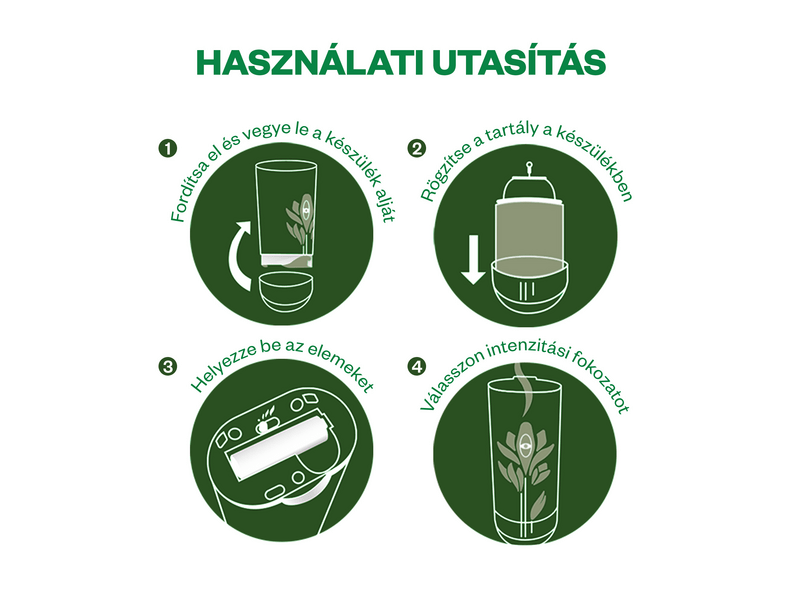 HASZNÁLATI UTASÍTÁS

1 Fordítsa el és vegye le a készülék alját

2 Rögzítse a tartály a készülékben

3 Helyezze be az elemeket

4 Válasszon intenzitási fokozatot