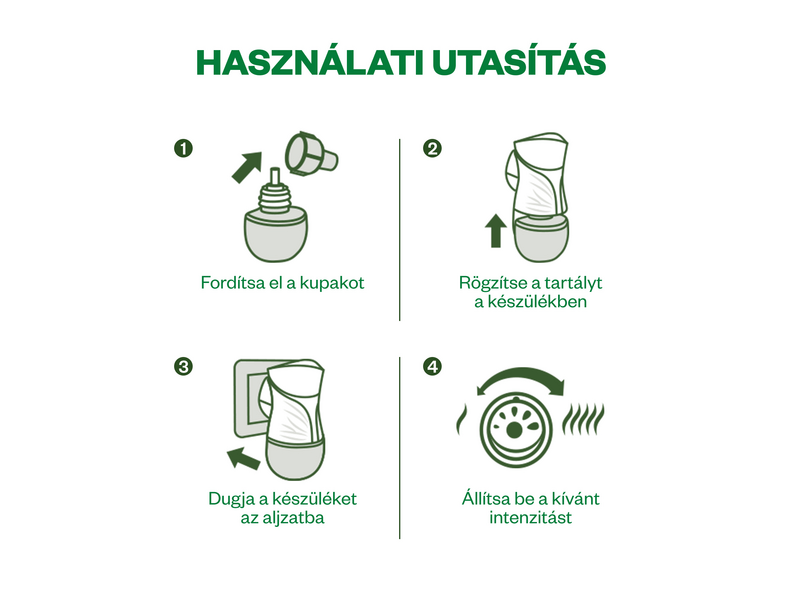 HASZNÁLATI UTASÍTÁS

1
Fordítsa el a kupakot

2
Rögzítse a tartályt a készülékben

3
Dugja a készüléket az aljzatba

4
Állítsa be a kívánt intenzitást